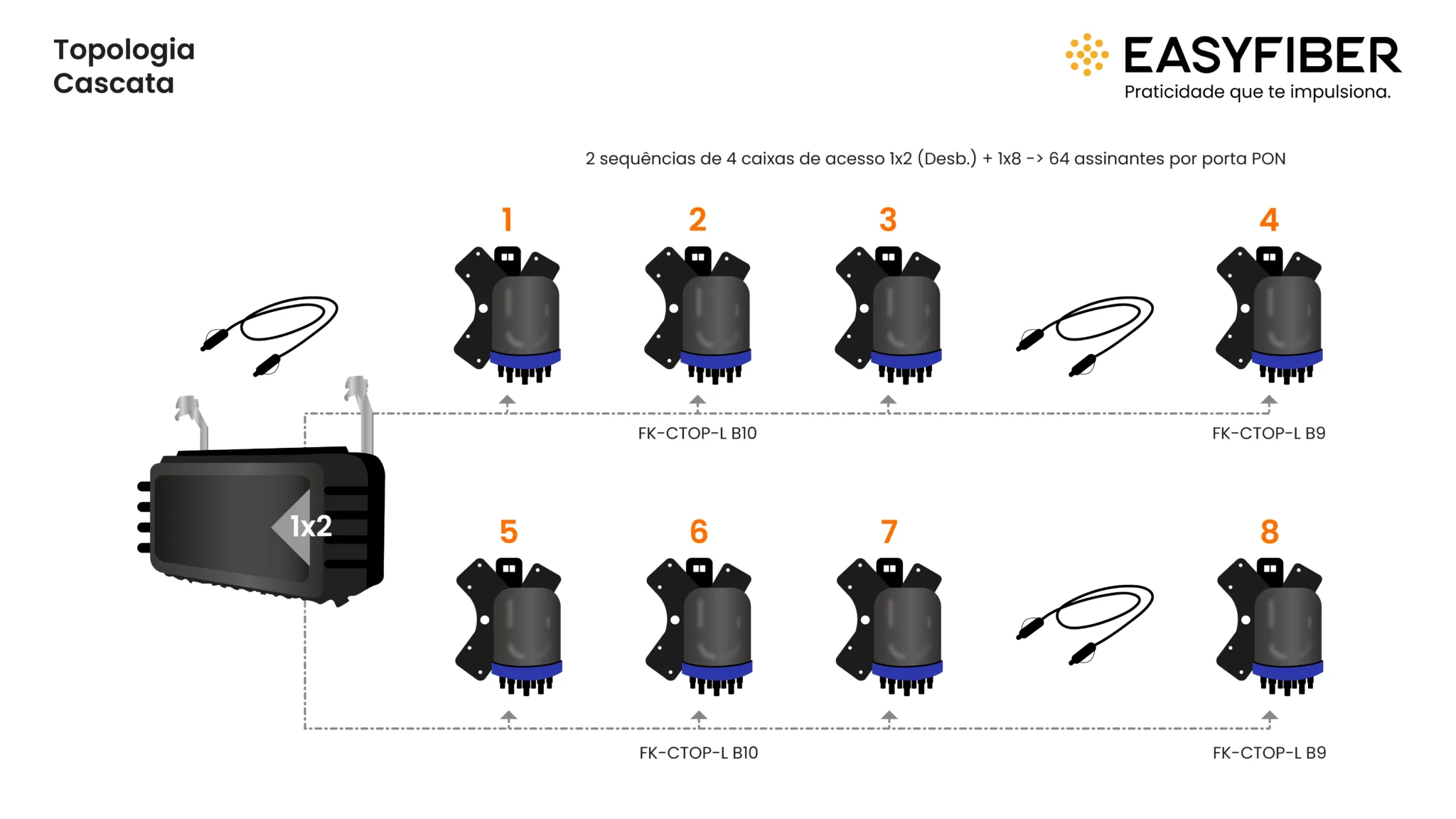 Topologia
Cascata

EASYFIBER
Praticidade que te impulsiona.

2 sequências de 4 caixas de acesso 1x2 (Desb.) + 1x8 -> 64 assinantes por porta PON

1
2
3
4

FK-CTOP-L B10
FK-CTOP-L B9

1x2

5
6
7
8

FK-CTOP-L B10
FK-CTOP-L B9